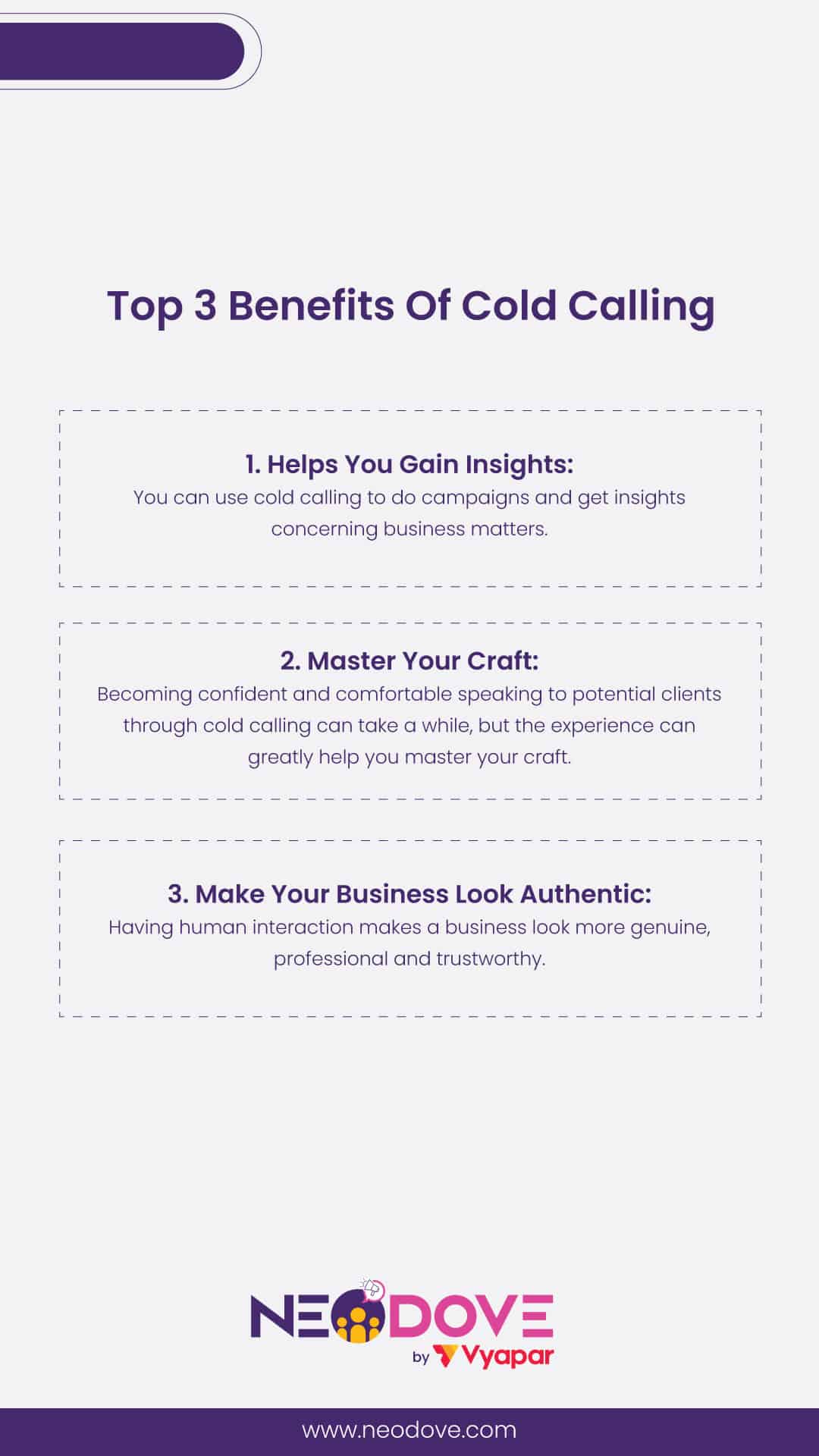 Top 3 Benefits Of Cold Calling

1. Helps You Gain Insights:
You can use cold calling to do campaigns and get insights concerning business matters.

2. Master Your Craft:
Becoming confident and comfortable speaking to potential clients through cold calling can take a while, but the experience can greatly help you master your craft.

3. Make Your Business Look Authentic:
Having human interaction makes a business look more genuine, professional and trustworthy.

NEODOVE
by Vyapar

www.neodove.com